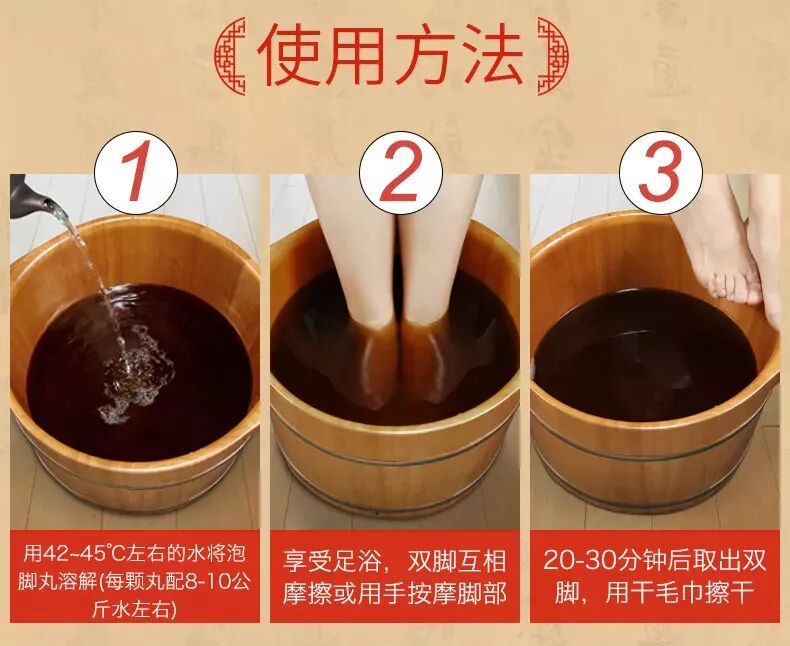 使用方法

1

2

3

用42~45℃左右的水将泡脚丸溶解(每颗丸配8-10公斤水左右)

享受足浴，双脚互相摩擦或用手按摩脚部

20-30分钟后取出双脚，用干毛巾擦干