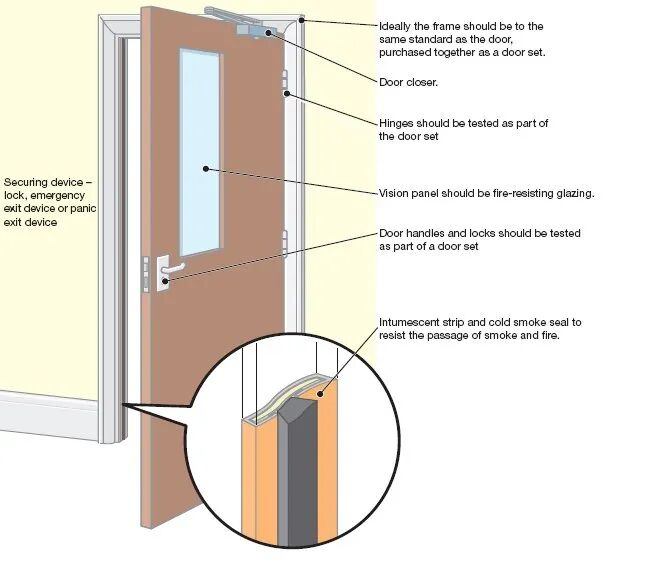 Ideally the frame should be to the same standard as the door, purchased together as a door set.

Door closer.

Hinges should be tested as part of the door set

Securing device – lock, emergency exit device or panic exit device

Vision panel should be fire-resisting glazing.

Door handles and locks should be tested as part of a door set

Intumescent strip and cold smoke seal to resist the passage of smoke and fire.