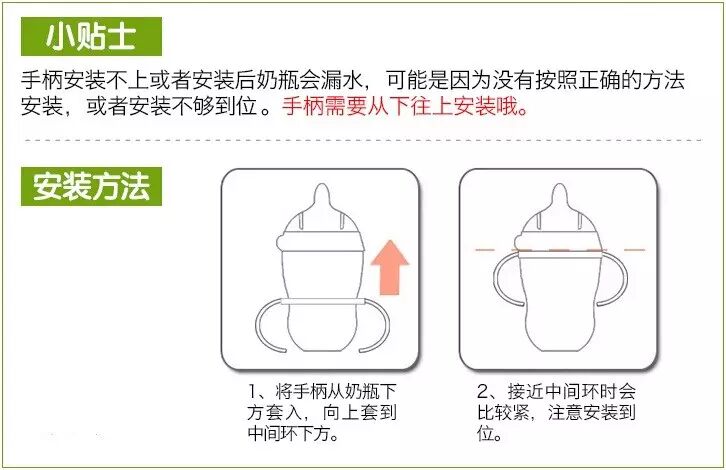 小贴士

手柄安装不上或者安装后奶瓶会漏水，可能是因为没有按照正确的方法安装，或者安装不够到位。手柄需要从下往上安装哦。

安装方法

1、将手柄从奶瓶下方套入，向上套到中间环下方。

2、接近中间环时会比较紧，注意安装到位。