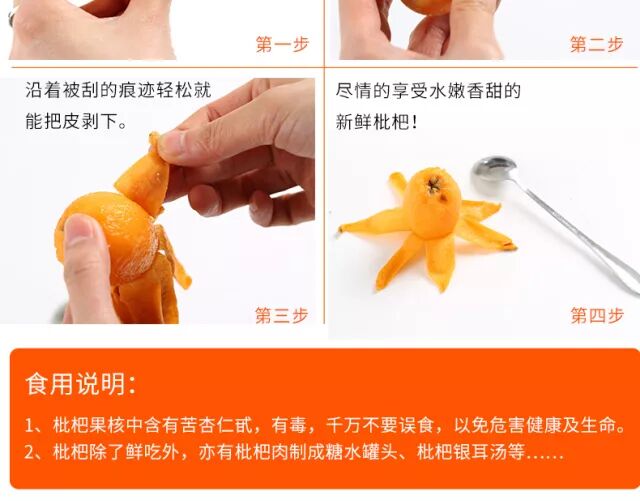 第一步

第二步

沿着被刮的痕迹轻松就能把皮剥下。

第三步

尽情的享受水嫩香甜的新鲜枇杷！

第四步

食用说明：

1、枇杷果核中含有苦杏仁甙，有毒，千万不要误食，以免危害健康及生命。

2、枇杷除了鲜吃外，亦有枇杷肉制成糖水罐头、枇杷银耳汤等……