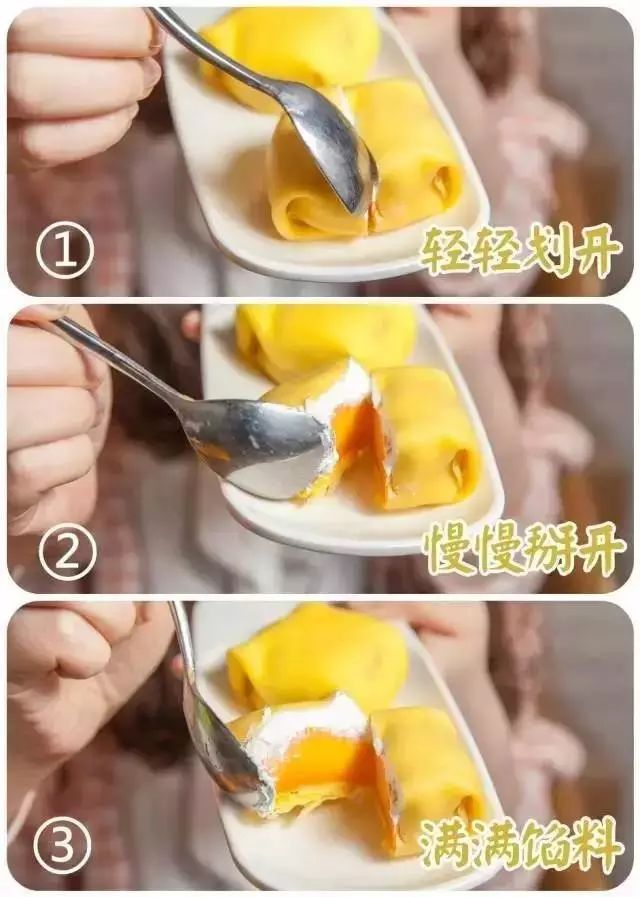 ①
轻轻划开

②
慢慢掰开

③
满满馅料