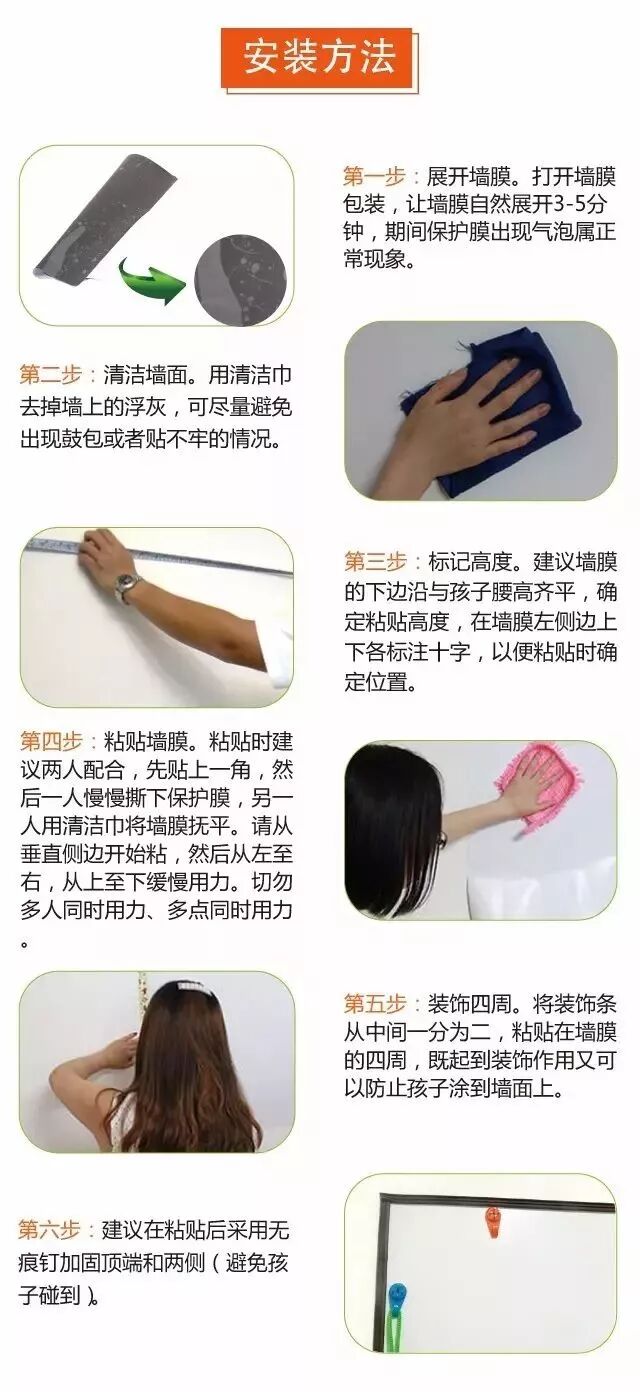 安装方法

第一步：展开墙膜。打开墙膜包装，让墙膜自然展开3-5分钟，期间保护膜出现气泡属正常现象。

第二步：清洁墙面。用清洁巾去掉墙上的浮灰，可尽量避免出现鼓包或者贴不牢的情况。

第三步：标记高度。建议墙膜的下边沿与孩子腰高齐平，确定粘贴高度，在墙膜左侧边上下各标注十字，以便粘贴时确定位置。

第四步：粘贴墙膜。粘贴时建议两人配合，先贴上一角，然后一人慢慢撕下保护膜，另一人用清洁巾将墙膜抚平。请从垂直侧边开始粘，然后从左至右，从上至下缓慢用力。切勿多人同时用力、多点同时用力。

第五步：装饰四周。将装饰条从中间一分为二，粘贴在墙膜的四周，既起到装饰作用又可以防止孩子涂到墙面上。

第六步：建议在粘贴后采用无痕钉加固顶端和两侧（避免孩子碰到）。