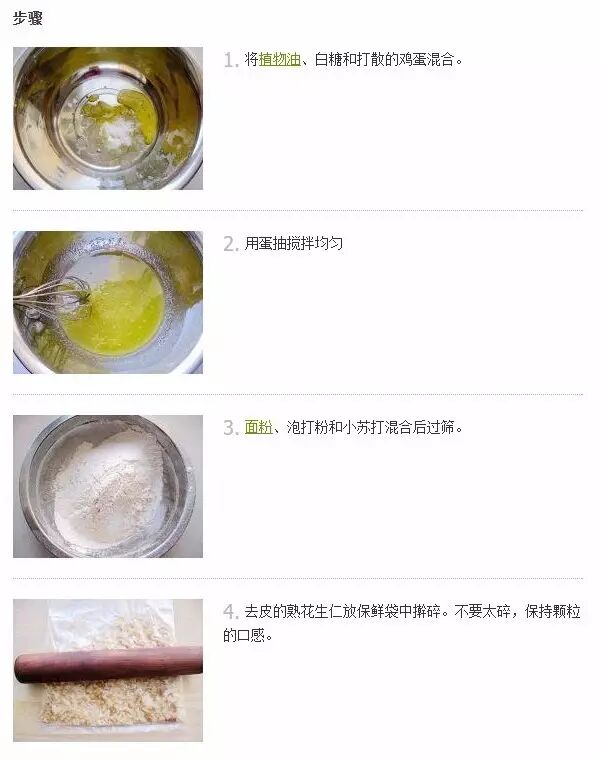 步骤

1. 将植物油、白糖和打散的鸡蛋混合。

2. 用蛋抽搅拌均匀

3. 面粉、泡打粉和小苏打混合后过筛。

4. 去皮的熟花生仁放保鲜袋中擀碎。不要太碎，保持颗粒的口感。