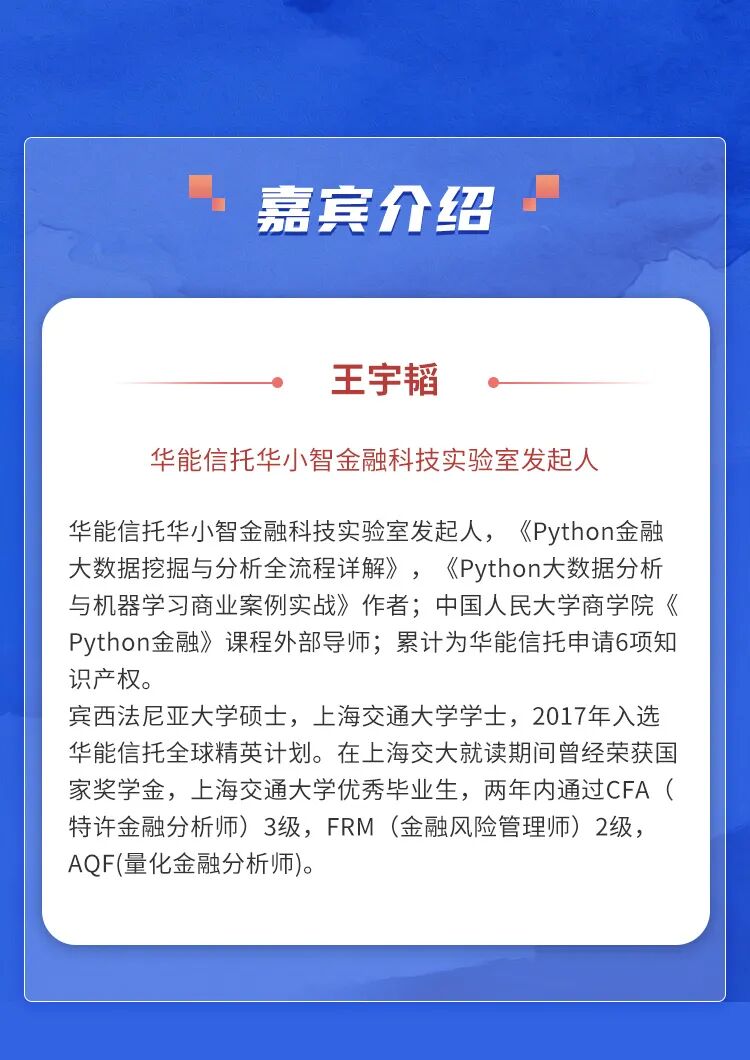 嘉宾介绍

王宇韬

华能信托华小智金融科技实验室发起人

华能信托华小智金融科技实验室发起人，《Python金融大数据挖掘与分析全流程详解》，《Python大数据分析与机器学习商业案例实战》作者；中国人民大学商学院《Python金融》课程外部导师；累计为华能信托申请6项知识产权。
宾西法尼亚大学硕士，上海交通大学学士，2017年入选华能信托全球精英计划。在上海交大就读期间曾经荣获国家奖学金，上海交通大学优秀毕业生，两年内通过CFA（特许金融分析师）3级，FRM（金融风险管理师）2级，AQF(量化金融分析师)。