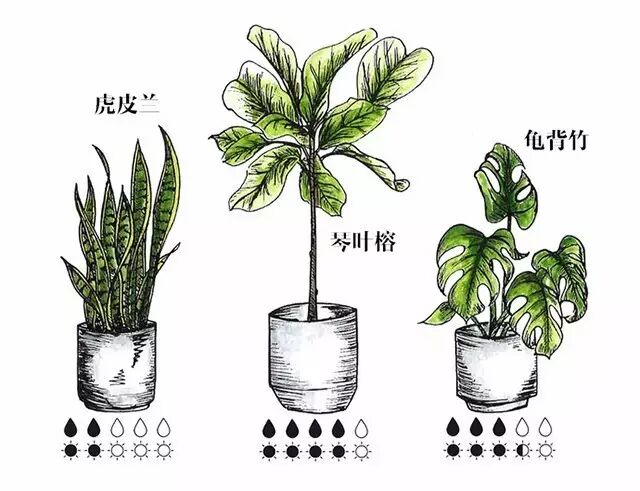 虎皮兰

琴叶榕

龟背竹