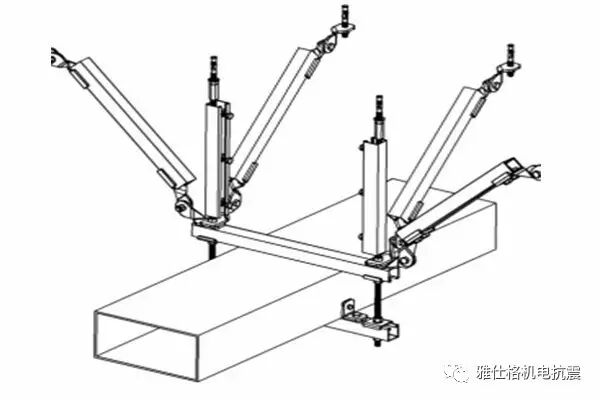 雅仕格机电抗震