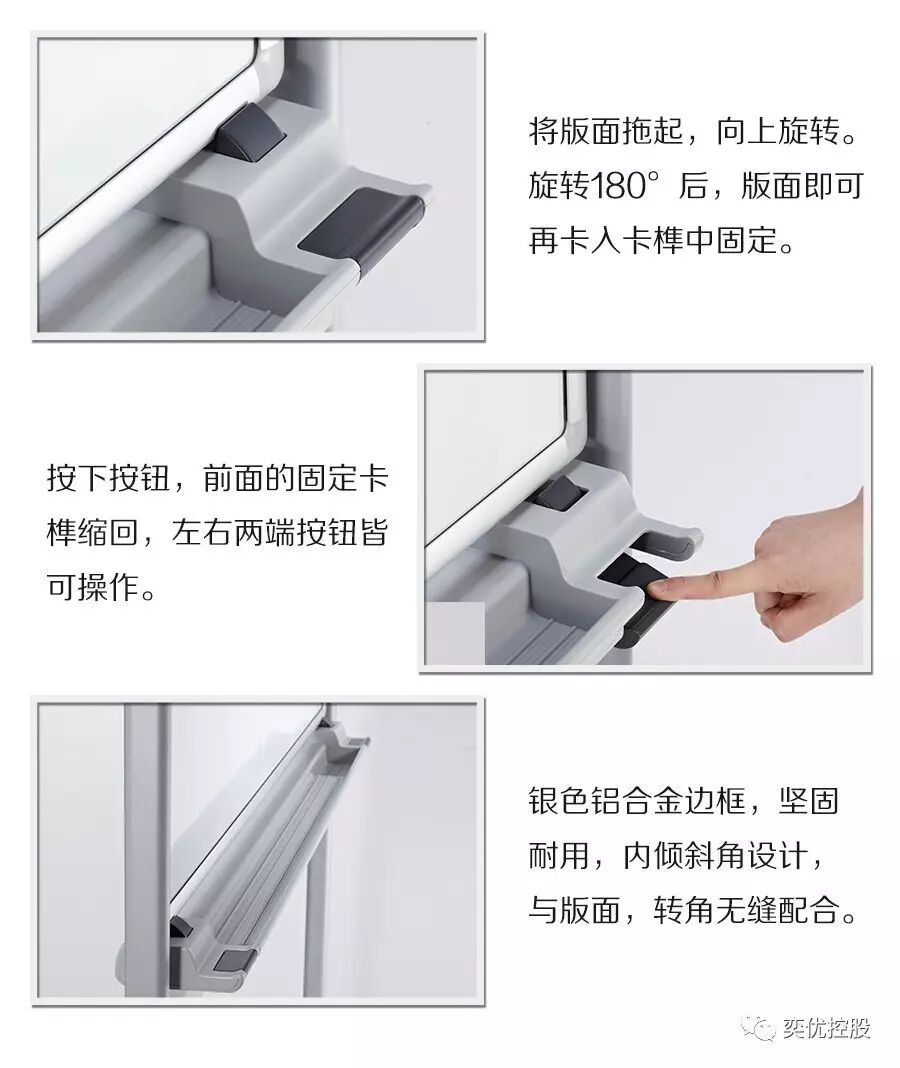 将版面拖起，向上旋转。旋转180°后，版面即可再卡入卡榫中固定。

按下按钮，前面的固定卡榫缩回，左右两端按钮皆可操作。

银色铝合金边框，坚固耐用，内倾斜角设计，与版面，转角无缝配合。

奕优控股