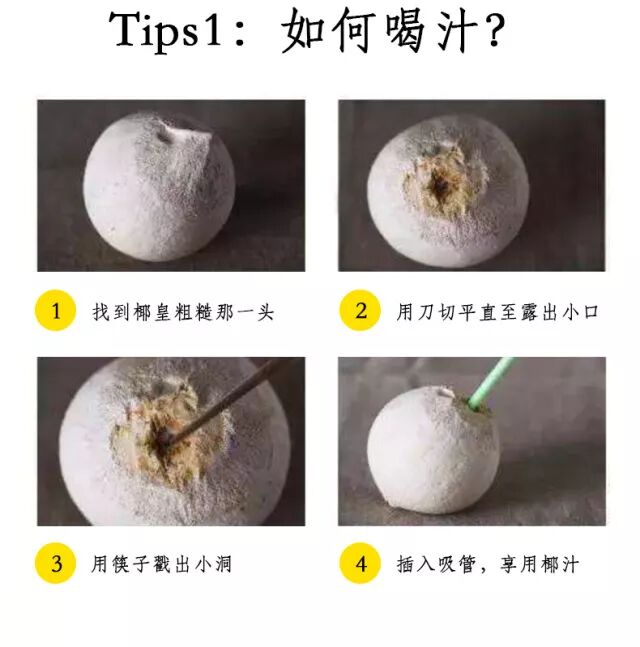 Tips1：如何喝汁？

1 找到椰皇粗糙那一头

2 用刀切平直至露出小口

3 用筷子戳出小洞

4 插入吸管，享用椰汁