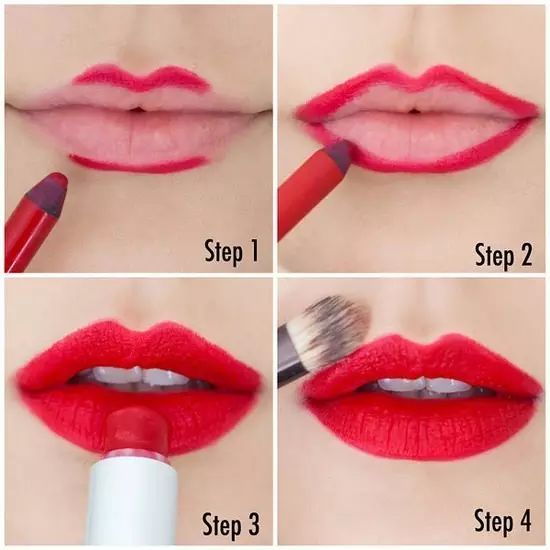 Step 1

Step 2

Step 3

Step 4