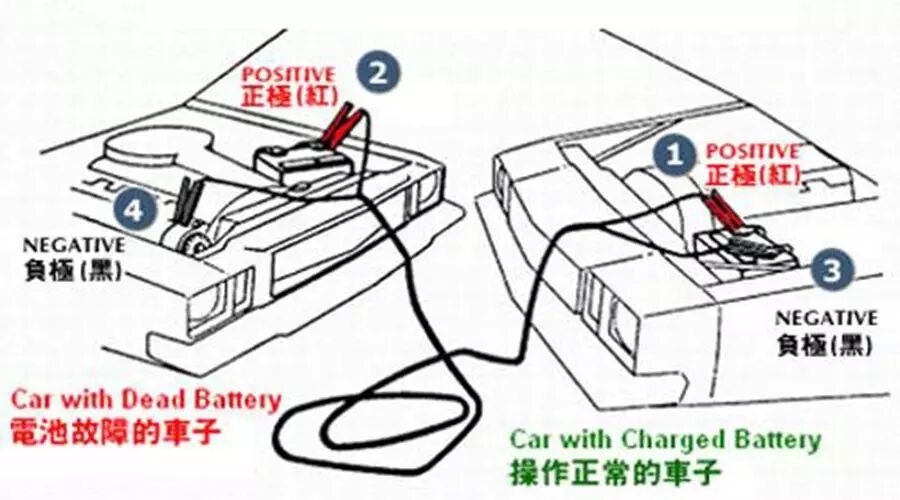 POSITIVE
正極(紅)
2

4
NEGATIVE
負極(黑)

1
POSITIVE
正極(紅)

3
NEGATIVE
負極(黑)

Car with Dead Battery
電池故障的車子

Car with Charged Battery
操作正常的車子