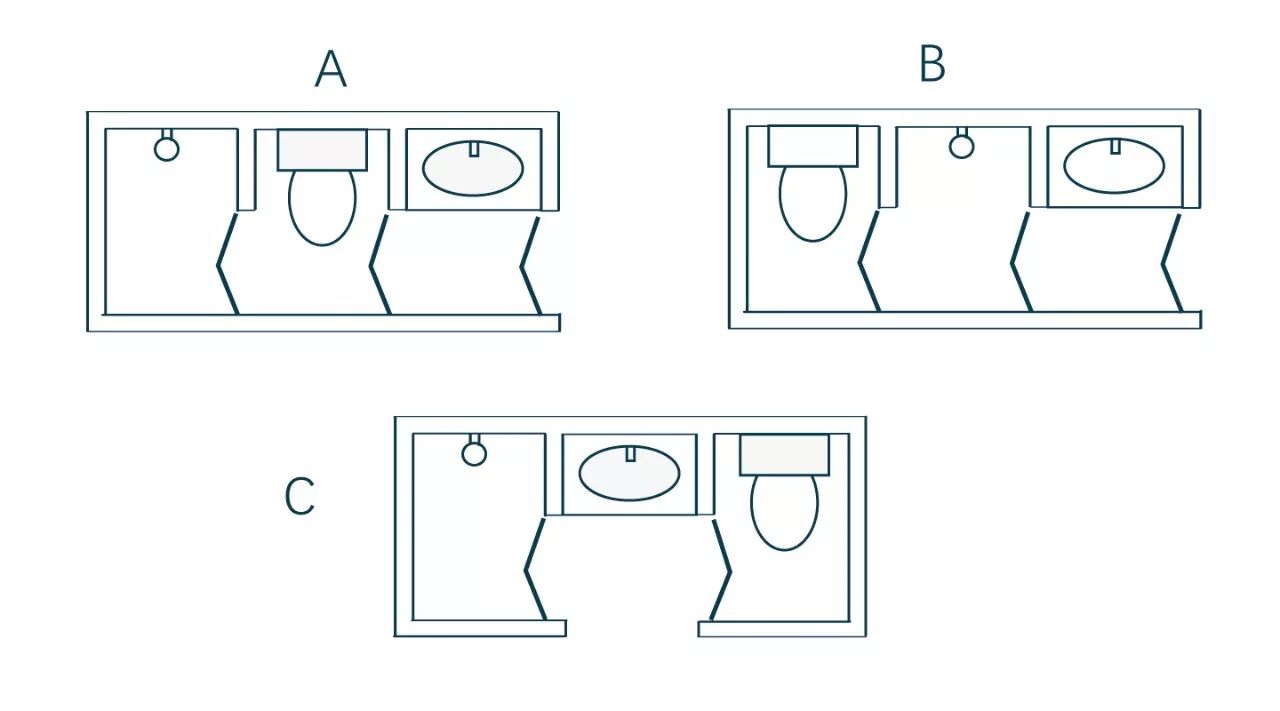 A

B

C