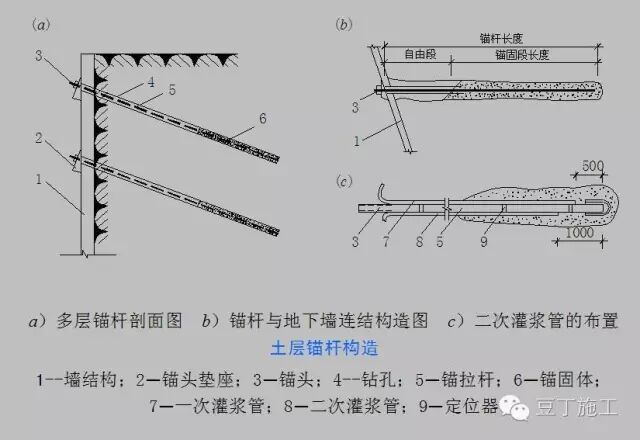 (a)

3
4
5
6
2
1

(b)

锚杆长度
自由段
锚固段长度
3
1

(c)

500
3
7
8
5
9
1000

a）多层锚杆剖面图　b）锚杆与地下墙连结构造图　c）二次灌浆管的布置

土层锚杆构造

1--墙结构；2—锚头垫座；3—锚头；4--钻孔；5—锚拉杆；6—锚固体；
7—一次灌浆管；8—二次灌浆管；9—定位器

豆丁施工