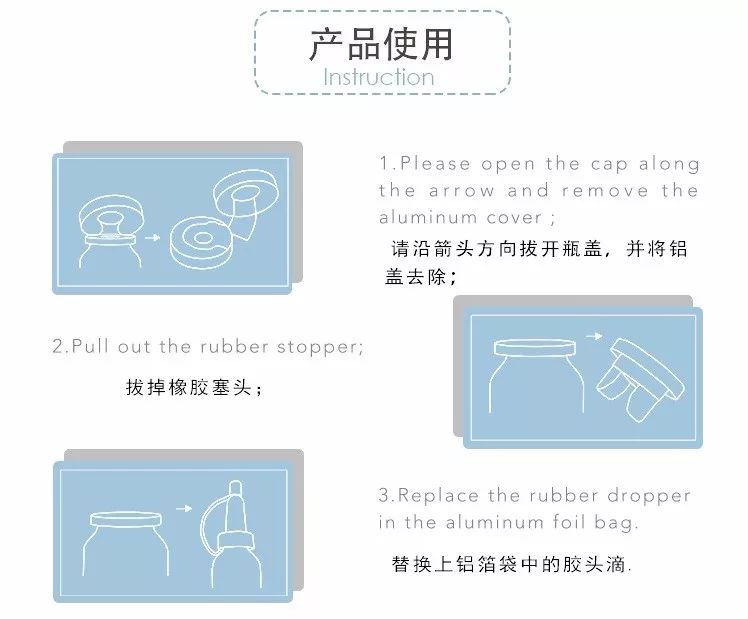 产品使用
Instruction

1.Please open the cap along the arrow and remove the aluminum cover ;

请沿箭头方向拔开瓶盖，并将铝盖去除；

2.Pull out the rubber stopper;

拔掉橡胶塞头；

3.Replace the rubber dropper in the aluminum foil bag.

替换上铝箔袋中的胶头滴.