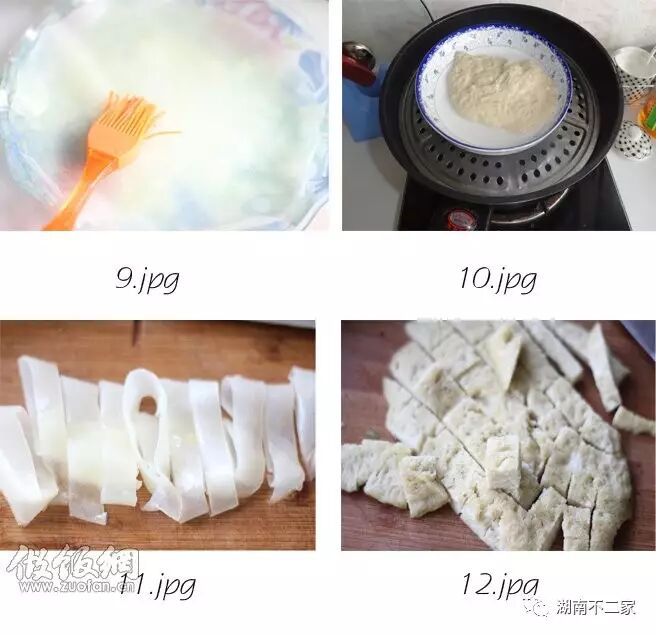 9.jpg

10.jpg

做饭网
www.zuofan.cn

11.jpg

12.jpg

湖南不二家