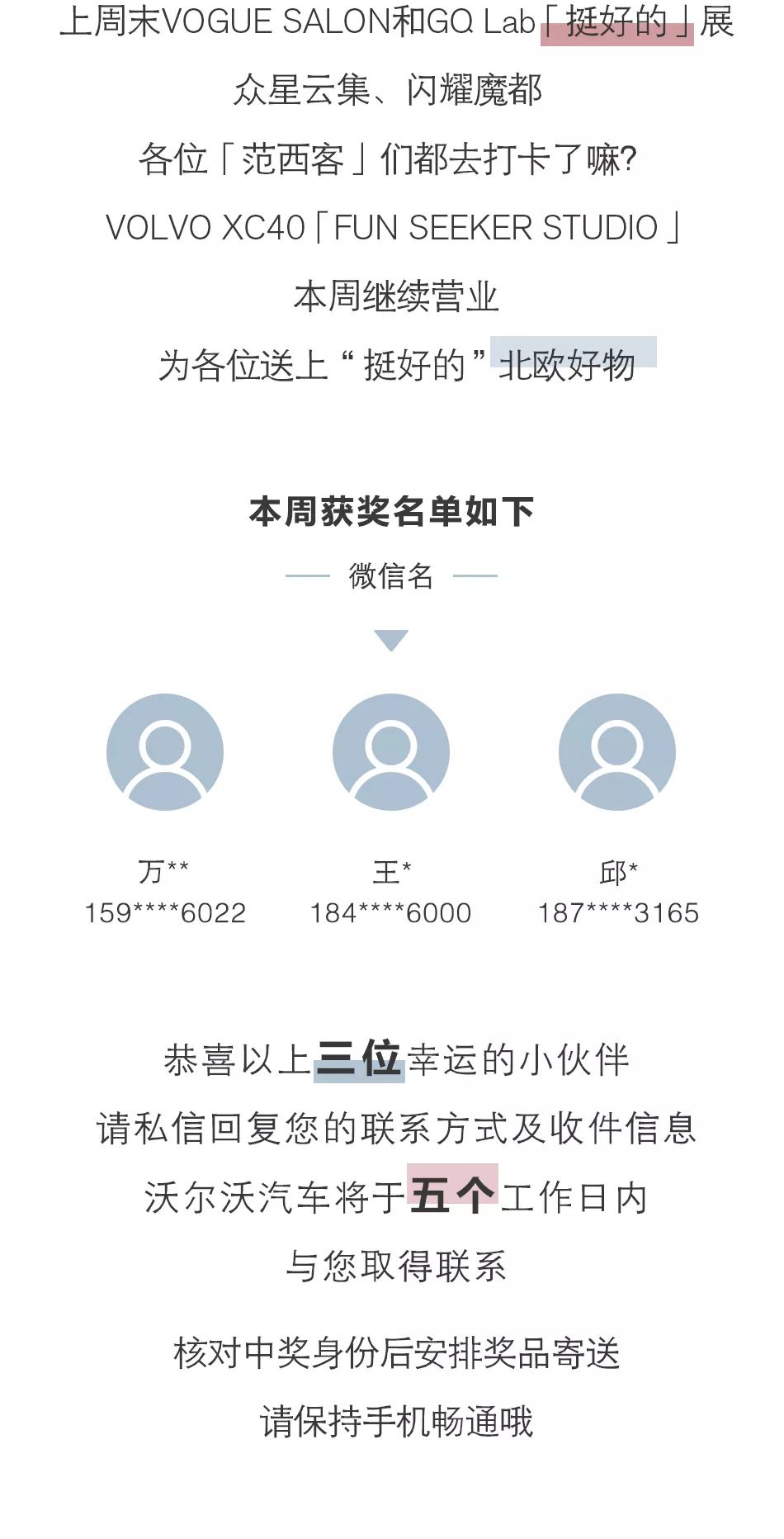 上周末VOGUE SALON和GQ Lab「挺好的」展

众星云集、闪耀魔都

各位「范西客」们都去打卡了嘛?

VOLVO XC40「FUN SEEKER STUDIO」

本周继续营业

为各位送上“挺好的”北欧好物

本周获奖名单如下

微信名

万**
159****6022

王*
184****6000

邱*
187****3165

恭喜以上三位幸运的小伙伴

请私信回复您的联系方式及收件信息

沃尔沃汽车将于五个工作日内

与您取得联系

核对中奖身份后安排奖品寄送

请保持手机畅通哦