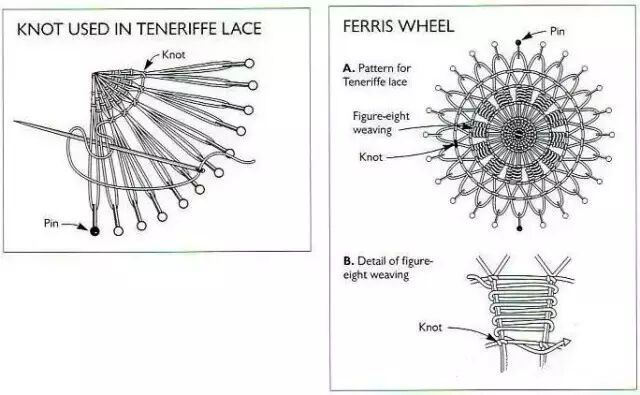 KNOT USED IN TENERIFFE LACE

Knot

Pin

FERRIS WHEEL

Pin

A. Pattern for Teneriffe lace

Figure-eight weaving

Knot

B. Detail of figure-eight weaving

Knot