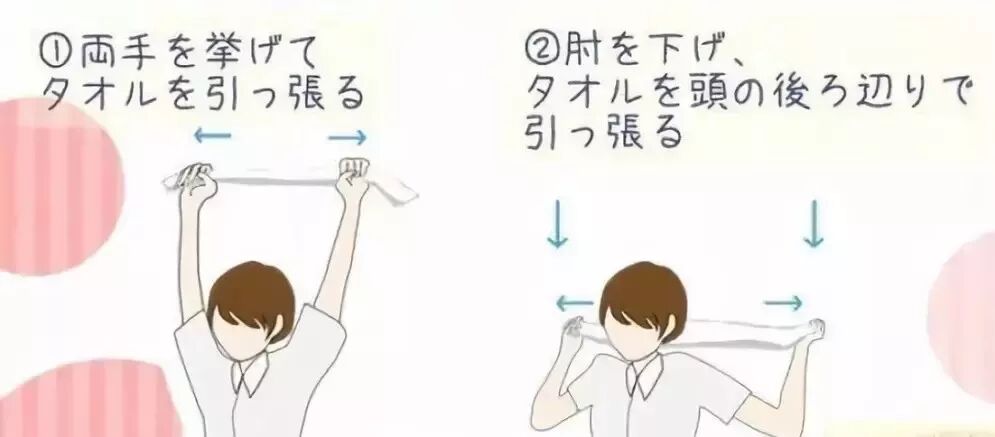 ①両手を挙げて
タオルを引っ張る

②肘を下げ、
タオルを頭の後ろ辺りで
引っ張る