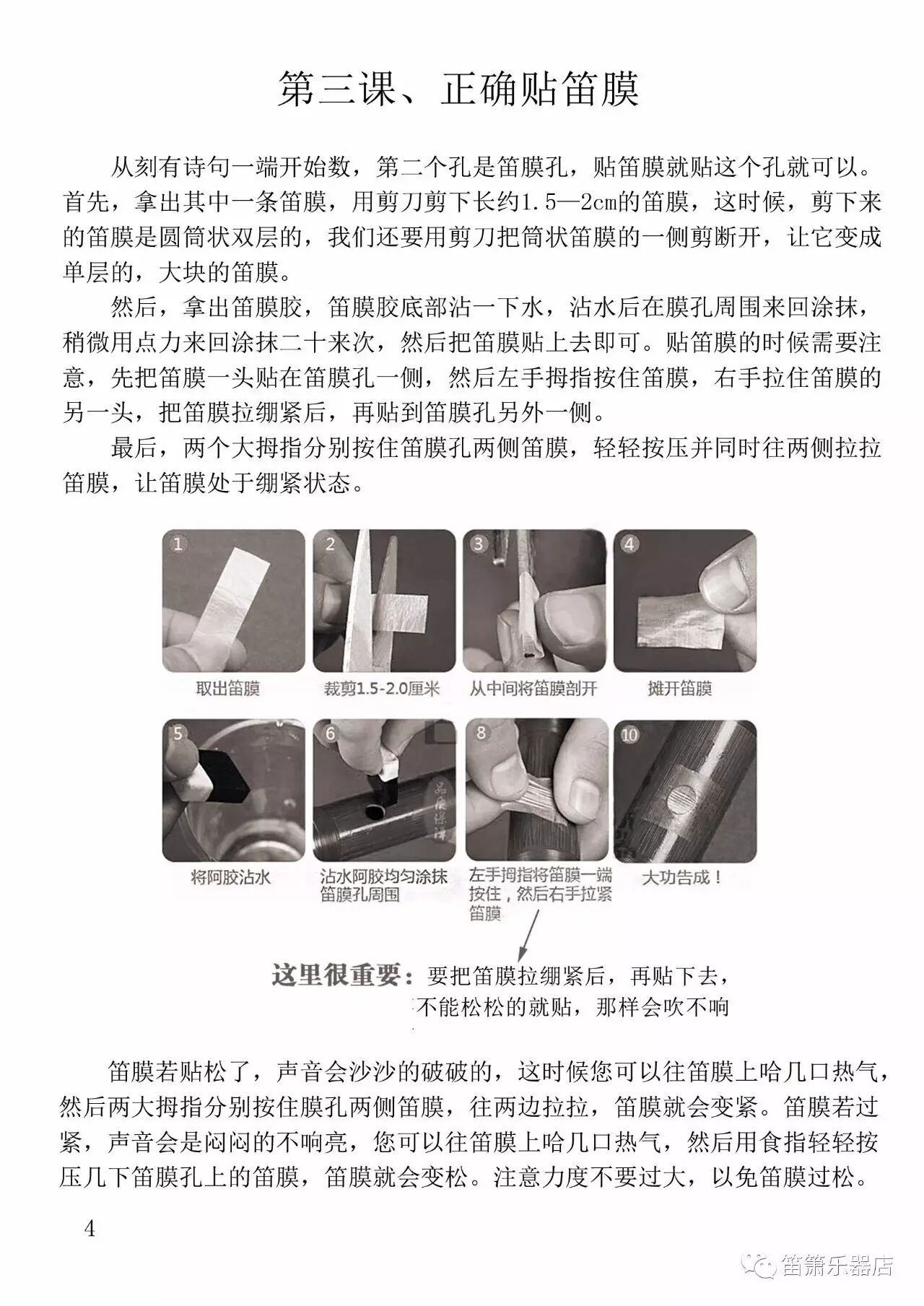 第三课、正确贴笛膜

从刻有诗句一端开始数，第二个孔是笛膜孔，贴笛膜就贴这个孔就可以。首先，拿出其中一条笛膜，用剪刀剪下长约1.5—2cm的笛膜，这时候，剪下来的笛膜是圆筒状双层的，我们还要用剪刀把筒状笛膜的一侧剪断开，让它变成单层的，大块的笛膜。

然后，拿出笛膜胶，笛膜胶底部沾一下水，沾水后在膜孔周围来回涂抹，稍微用点力来回涂抹二十来次，然后把笛膜贴上去即可。贴笛膜的时候需要注意，先把笛膜一头贴在笛膜孔一侧，然后左手拇指按住笛膜，右手拉住笛膜的另一头，把笛膜拉绷紧后，再贴到笛膜孔另外一侧。

最后，两个大拇指分别按住笛膜孔两侧笛膜，轻轻按压并同时往两侧拉拉笛膜，让笛膜处于绷紧状态。

1
取出笛膜

2
裁剪1.5-2.0厘米

3
从中间将笛膜剖开

4
摊开笛膜

5
将阿胶沾水

6
沾水阿胶均匀涂抹笛膜孔周围

8
左手拇指将笛膜一端按住，然后右手拉紧笛膜

10
大功告成！

这里很重要：要把笛膜拉绷紧后，再贴下去，不能松松的就贴，那样会吹不响

笛膜若贴松了，声音会沙沙的破破的，这时候您可以往笛膜上哈几口热气，然后两大拇指分别按住膜孔两侧笛膜，往两边拉拉，笛膜就会变紧。笛膜若过紧，声音会是闷闷的不响亮，您可以往笛膜上哈几口热气，然后用食指轻轻按压几下笛膜孔上的笛膜，笛膜就会变松。注意力度不要过大，以免笛膜过松。

4

笛箫乐器店