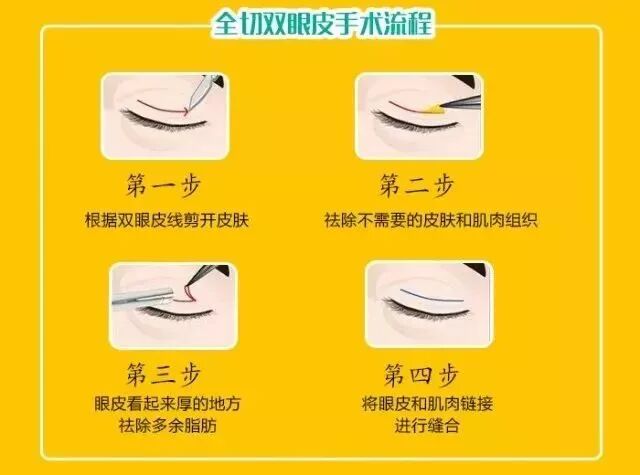 全切双眼皮手术流程

第一步
根据双眼皮线剪开皮肤

第二步
祛除不需要的皮肤和肌肉组织

第三步
眼皮看起来厚的地方
祛除多余脂肪

第四步
将眼皮和肌肉链接
进行缝合