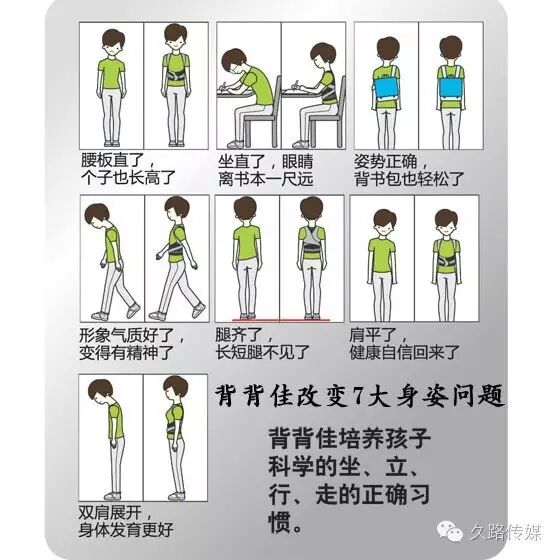 腰板直了，
个子也长高了

坐直了，眼睛
离书本一尺远

姿势正确，
背书包也轻松了

形象气质好了，
变得有精神了

腿齐了，
长短腿不见了

肩平了，
健康自信回来了

双肩展开，
身体发育更好

背背佳改变7大身姿问题

背背佳培养孩子科学的坐、立、行、走的正确习惯。

久路传媒