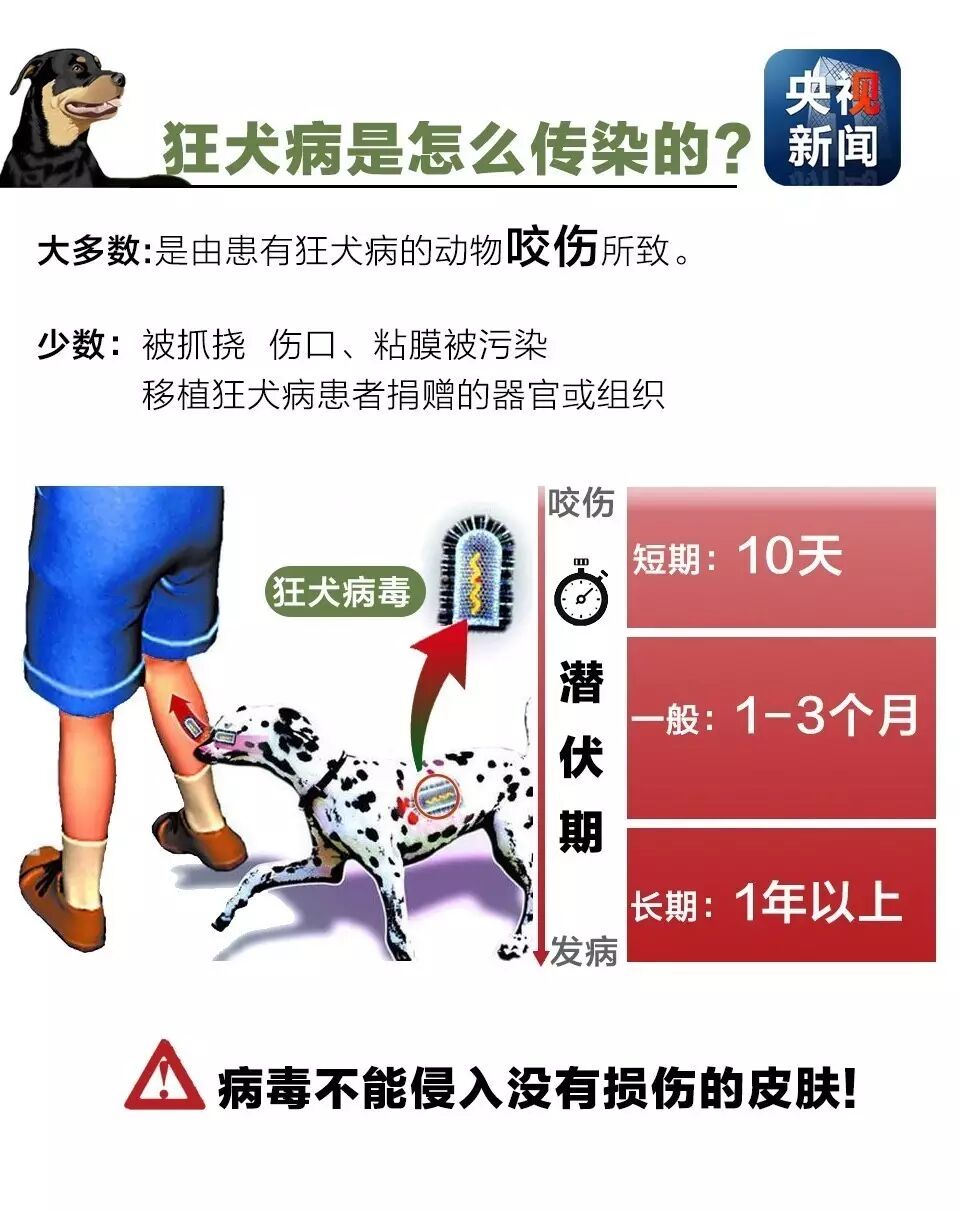 狂犬病是怎么传染的?

央视新闻

大多数:是由患有狂犬病的动物咬伤所致。

少数: 被抓挠 伤口、粘膜被污染
移植狂犬病患者捐赠的器官或组织

狂犬病毒

咬伤

潜伏期

发病

短期: 10天

一般: 1-3个月

长期: 1年以上

病毒不能侵入没有损伤的皮肤!