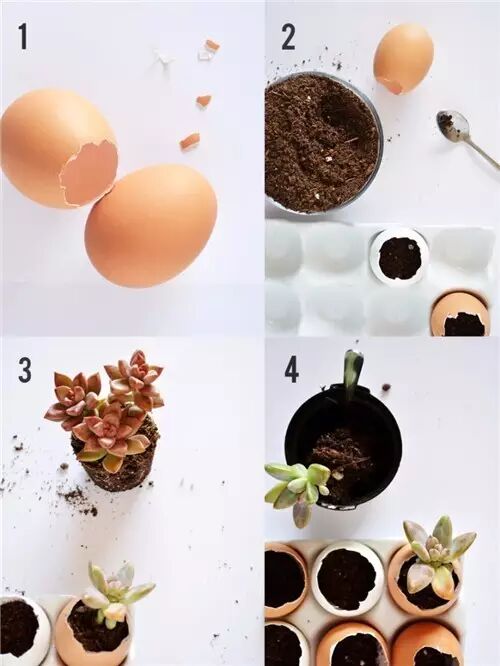 1

2

3

4