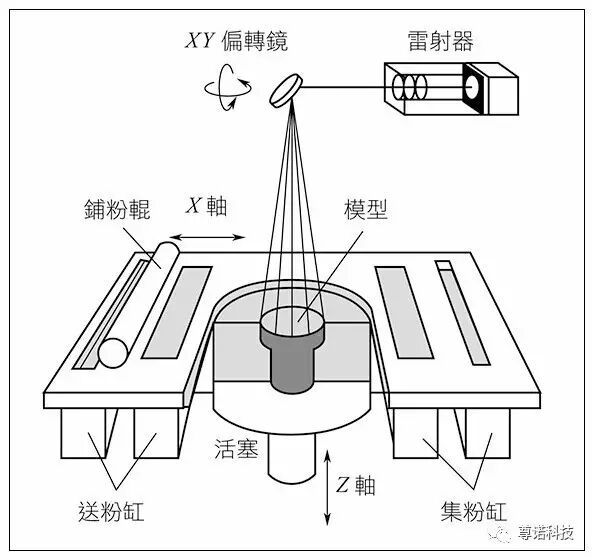 $XY$ 偏轉鏡
雷射器
鋪粉輥
$X$ 軸
模型
活塞
$Z$ 軸
送粉缸
集粉缸
尊诺科技