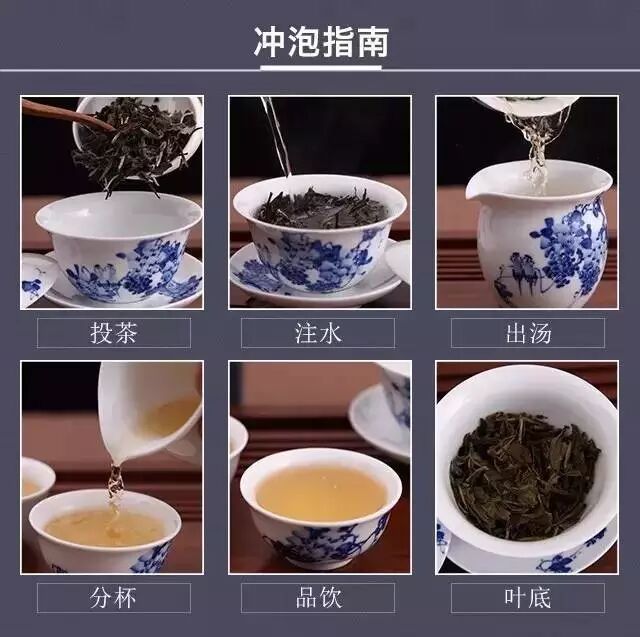 冲泡指南

投茶

注水

出汤

分杯

品饮

叶底