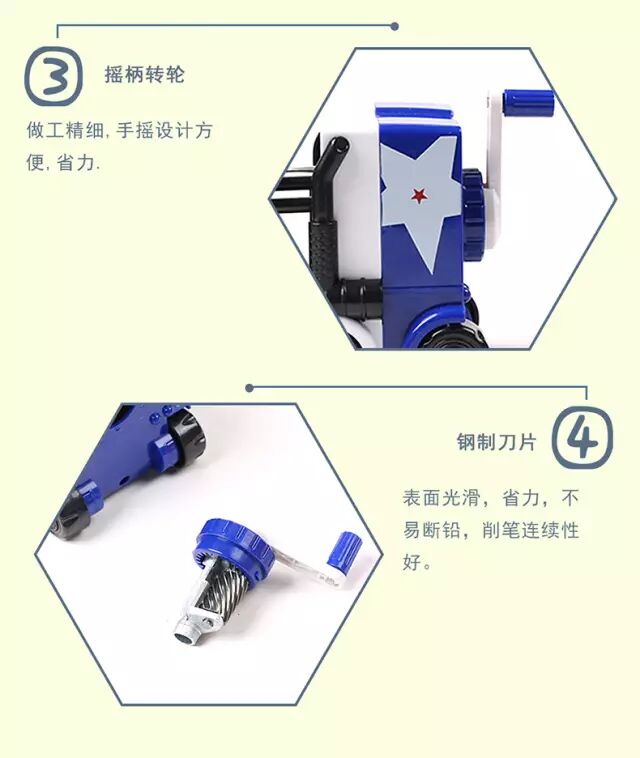 3 摇柄转轮

做工精细, 手摇设计方便, 省力.

钢制刀片 4

表面光滑，省力，不易断铅，削笔连续性好。