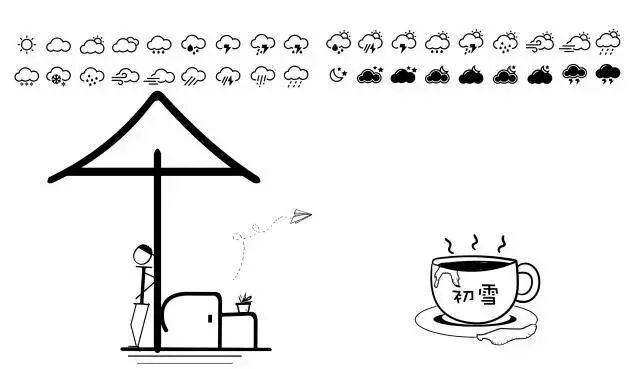 初雪