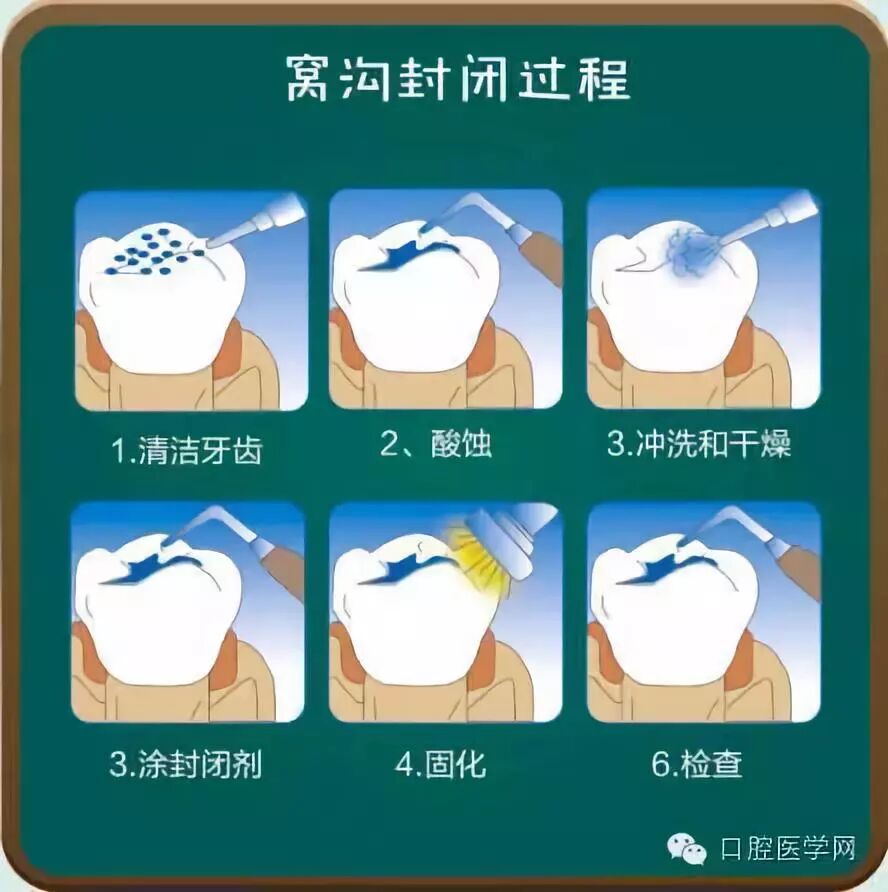 窝沟封闭过程

1.清洁牙齿

2、酸蚀

3.冲洗和干燥

3.涂封闭剂

4.固化

6.检查

口腔医学网