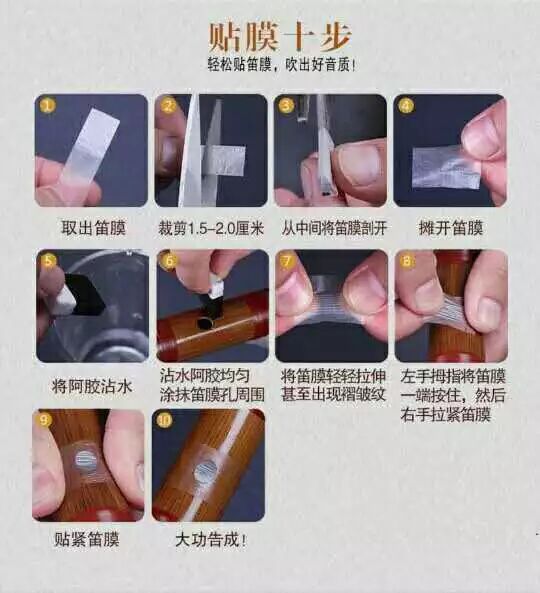 贴膜十步
轻松贴笛膜，吹出好音质！

1
取出笛膜

2
裁剪1.5-2.0厘米

3
从中间将笛膜剖开

4
摊开笛膜

5
将阿胶沾水

6
沾水阿胶均匀涂抹笛膜孔周围

7
将笛膜轻轻拉伸甚至出现褶皱纹

8
左手拇指将笛膜一端按住，然后右手拉紧笛膜

9
贴紧笛膜

10
大功告成！