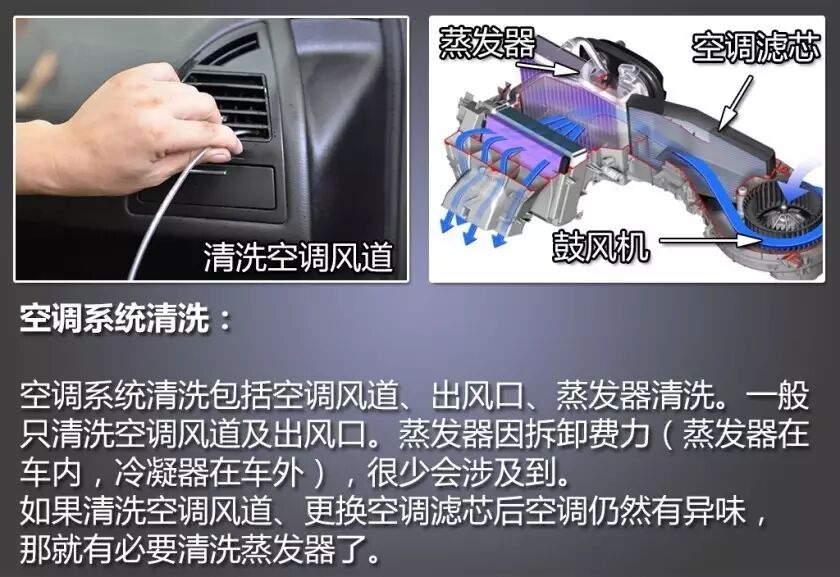 清洗空调风道

蒸发器

空调滤芯

鼓风机

空调系统清洗：

空调系统清洗包括空调风道、出风口、蒸发器清洗。一般只清洗空调风道及出风口。蒸发器因拆卸费力（蒸发器在车内，冷凝器在车外），很少会涉及到。
如果清洗空调风道、更换空调滤芯后空调仍然有异味，那就有必要清洗蒸发器了。