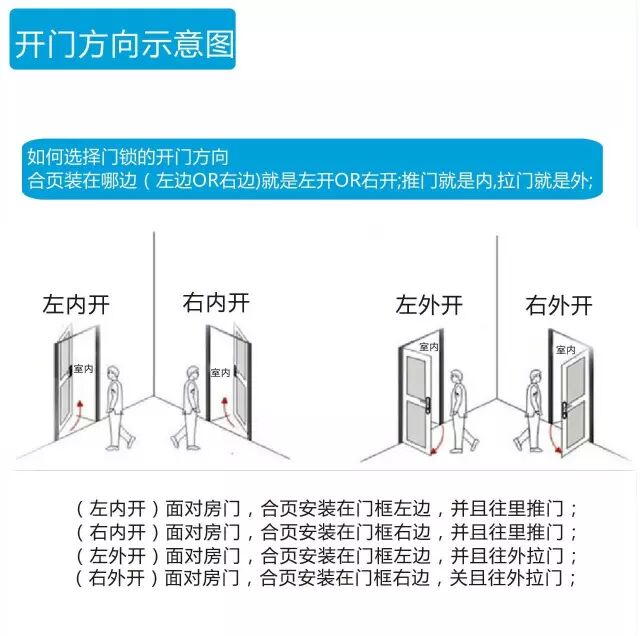 开门方向示意图

如何选择门锁的开门方向
合页装在哪边（左边OR右边)就是左开OR右开;推门就是内,拉门就是外;

左内开

室内

右内开

室内

左外开

室内

右外开

室内

（左内开）面对房门，合页安装在门框左边，并且往里推门；
（右内开）面对房门，合页安装在门框右边，并且往里推门；
（左外开）面对房门，合页安装在门框左边，并且往外拉门；
（右外开）面对房门，合页安装在门框右边，关且往外拉门；