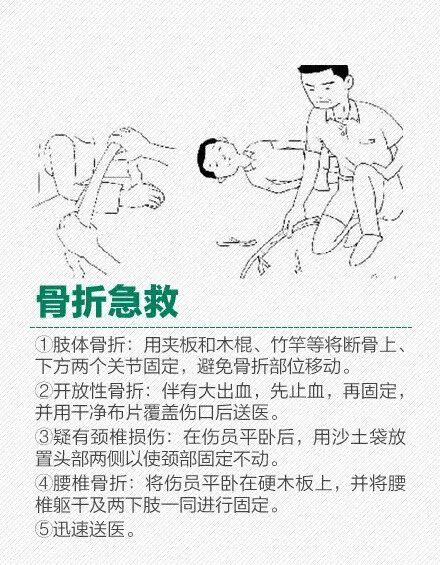 骨折急救

①肢体骨折：用夹板和木棍、竹竿等将断骨上、下方两个关节固定，避免骨折部位移动。

②开放性骨折：伴有大出血，先止血，再固定，并用干净布片覆盖伤口后送医。

③疑有颈椎损伤：在伤员平卧后，用沙土袋放置头部两侧以使颈部固定不动。

④腰椎骨折：将伤员平卧在硬木板上，并将腰椎躯干及两下肢一同进行固定。

⑤迅速送医。