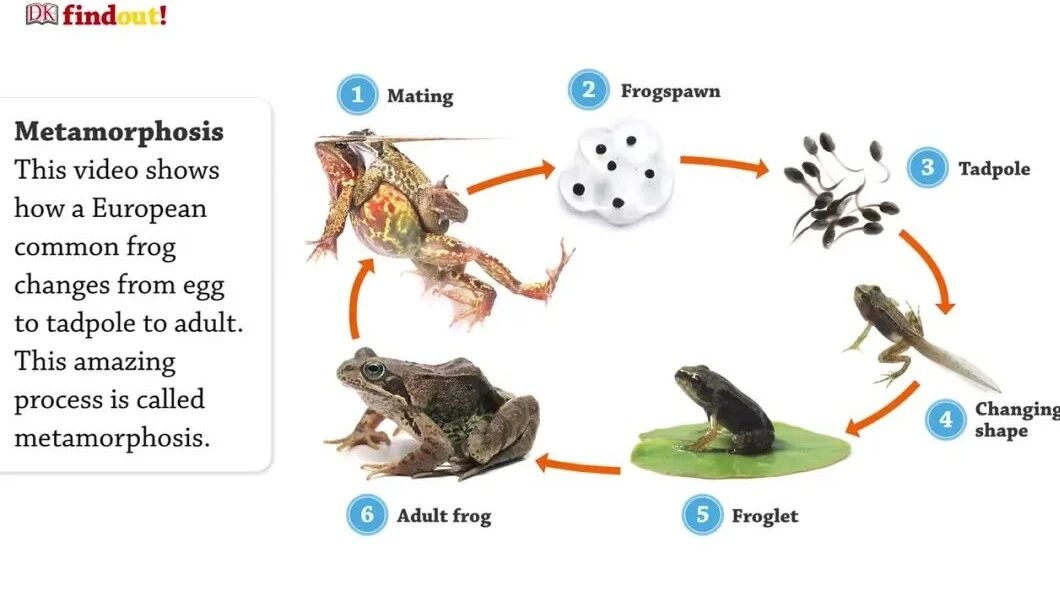 DK findout!

Metamorphosis
This video shows how a European common frog changes from egg to tadpole to adult. This amazing process is called metamorphosis.

1 Mating

2 Frogspawn

3 Tadpole

4 Changing shape

5 Froglet

6 Adult frog