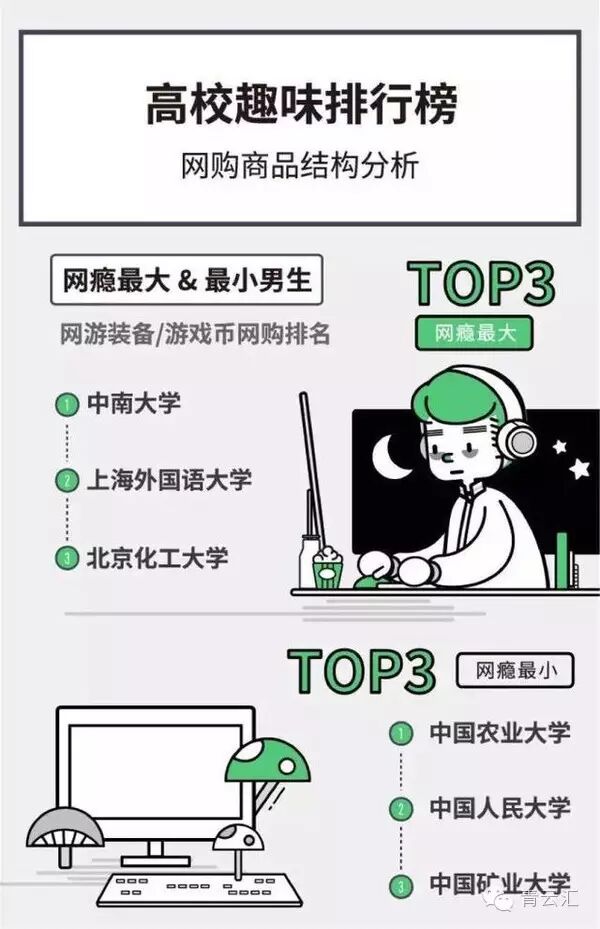 高校趣味排行榜
网购商品结构分析

网瘾最大 & 最小男生
网游装备/游戏币网购排名

TOP3
网瘾最大

1 中南大学
2 上海外国语大学
3 北京化工大学

TOP3
网瘾最小

1 中国农业大学
2 中国人民大学
3 中国矿业大学

青云汇