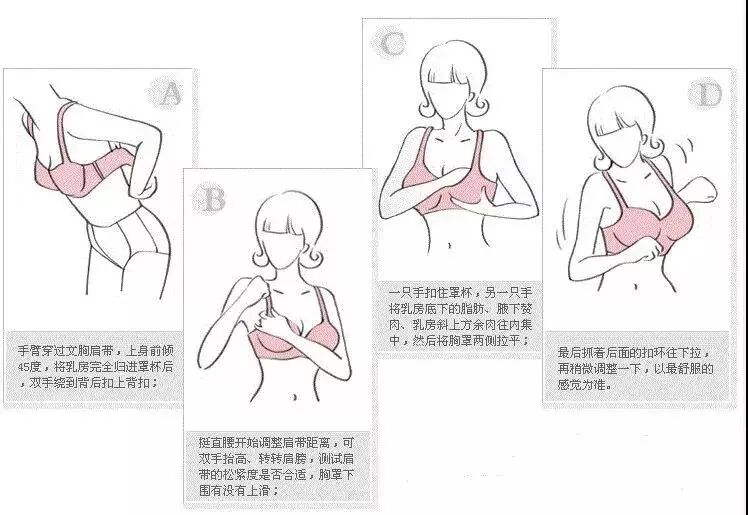 A

手臂穿过文胸肩带，上身前倾45度，将乳房完全归进罩杯后，双手绕到背后扣上背扣；

B

挺直腰开始调整肩带距离，可双手抬高、转转肩膀，测试肩带的松紧度是否合适，胸罩下围有没有上滑；

C

一只手扣住罩杯，另一只手将乳房底下的脂肪、腋下赘肉、乳房斜上方余肉往内集中，然后将胸罩两侧拉平；

D

最后抓着后面的扣环往下拉，再稍微调整一下，以最舒服的感觉为准。