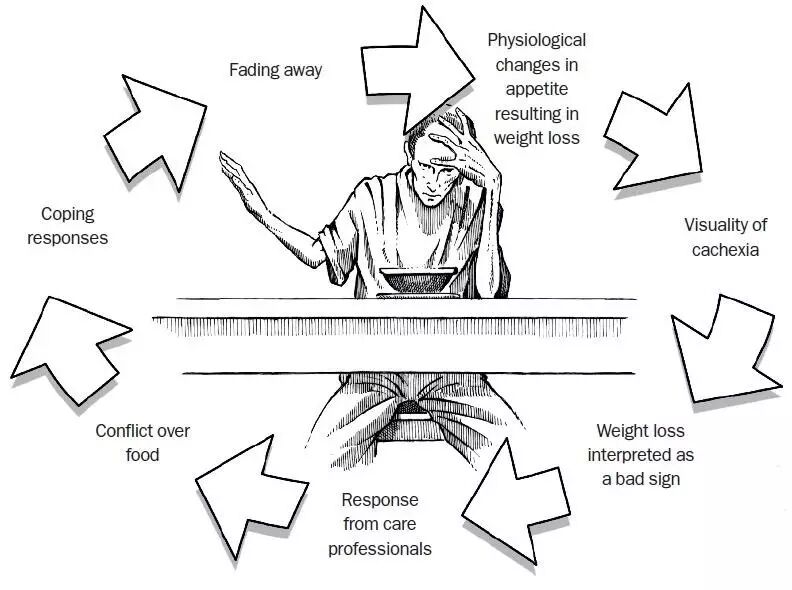 Fading away

Physiological changes in appetite resulting in weight loss

Visuality of cachexia

Weight loss interpreted as a bad sign

Response from care professionals

Conflict over food

Coping responses