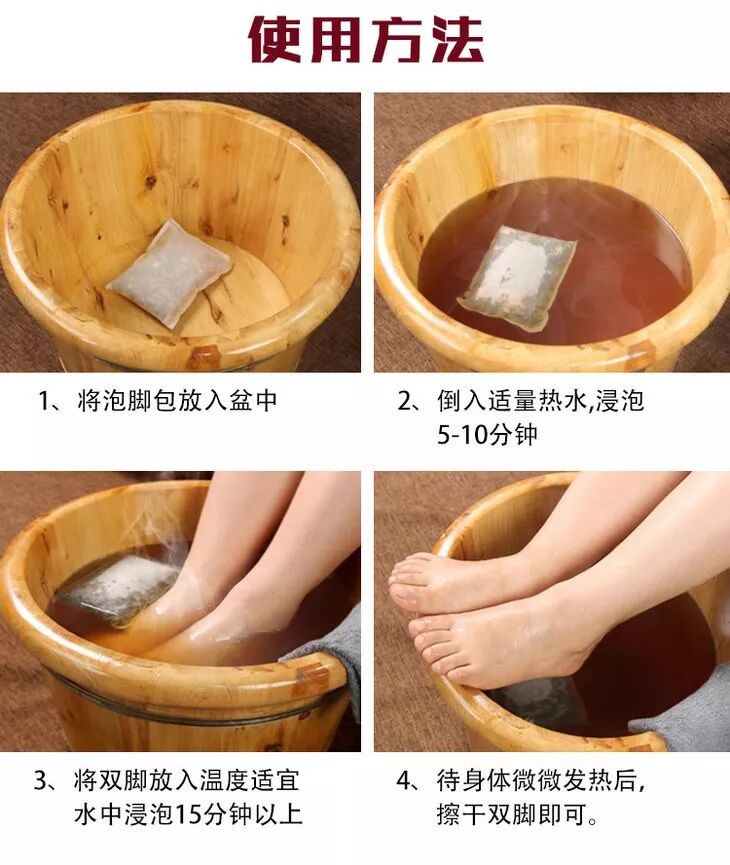 使用方法

1、将泡脚包放入盆中

2、倒入适量热水,浸泡5-10分钟

3、将双脚放入温度适宜水中浸泡15分钟以上

4、待身体微微发热后,擦干双脚即可。