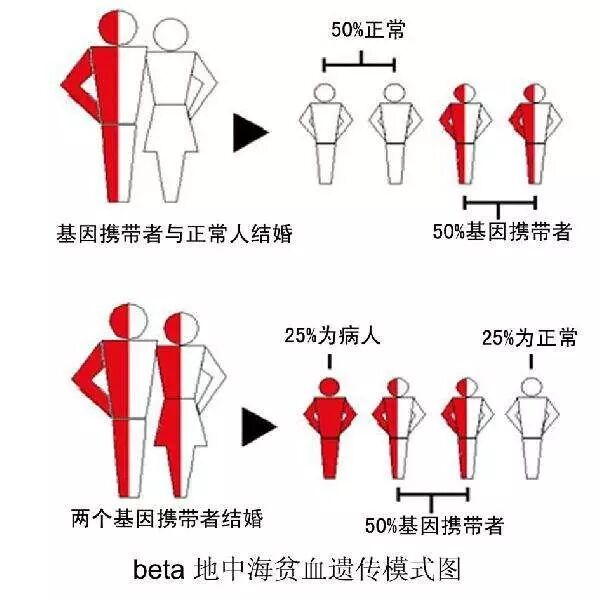 50%正常

基因携带者与正常人结婚

50%基因携带者

25%为病人

25%为正常

两个基因携带者结婚

50%基因携带者

beta 地中海贫血遗传模式图