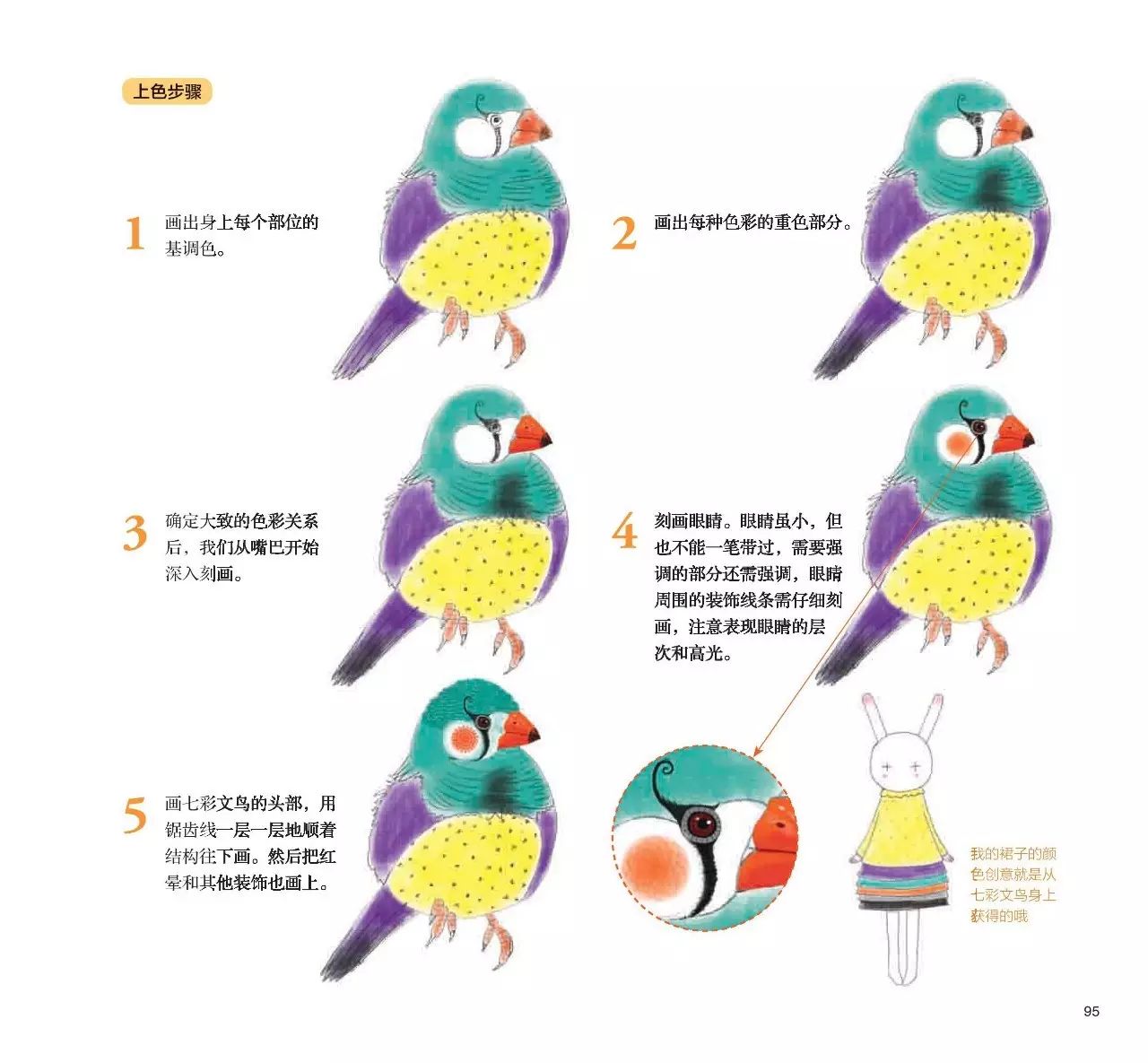 上色步骤

1 画出身上每个部位的基调色。

2 画出每种色彩的重色部分。

3 确定大致的色彩关系后，我们从嘴巴开始深入刻画。

4 刻画眼睛。眼睛虽小，但也不能一笔带过，需要强调的部分还需强调，眼睛周围的装饰线条需仔细刻画，注意表现眼睛的层次和高光。

5 画七彩文鸟的头部，用锯齿线一层一层地顺着结构往下画。然后把红晕和其他装饰也画上。

我的裙子的颜色创意就是从七彩文鸟身上获得的哦

95