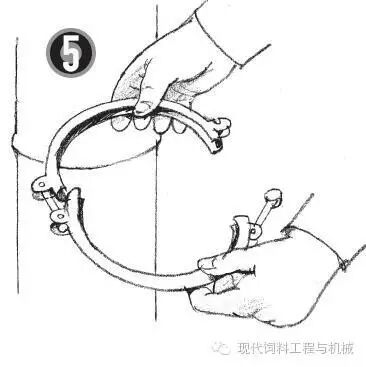 5

现代饲料工程与机械