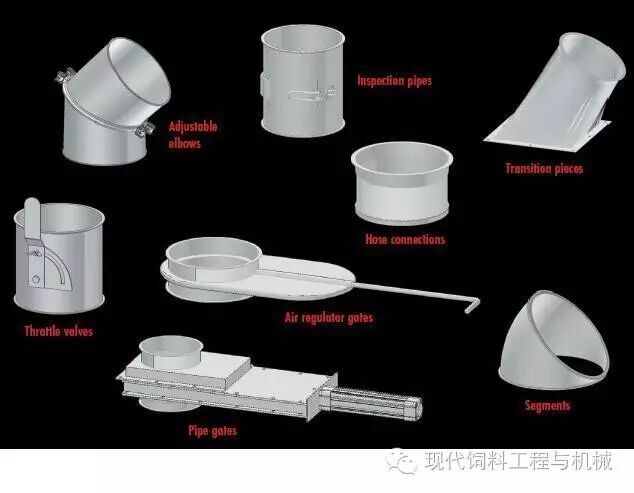 Adjustable elbows

Inspection pipes

Transition pieces

Hose connections

Throttle valves

Air regulator gates

Segments

Pipe gates

现代饲料工程与机械