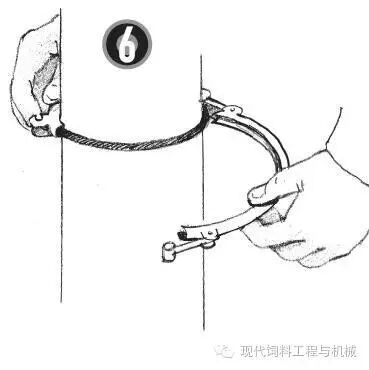 6

现代饲料工程与机械