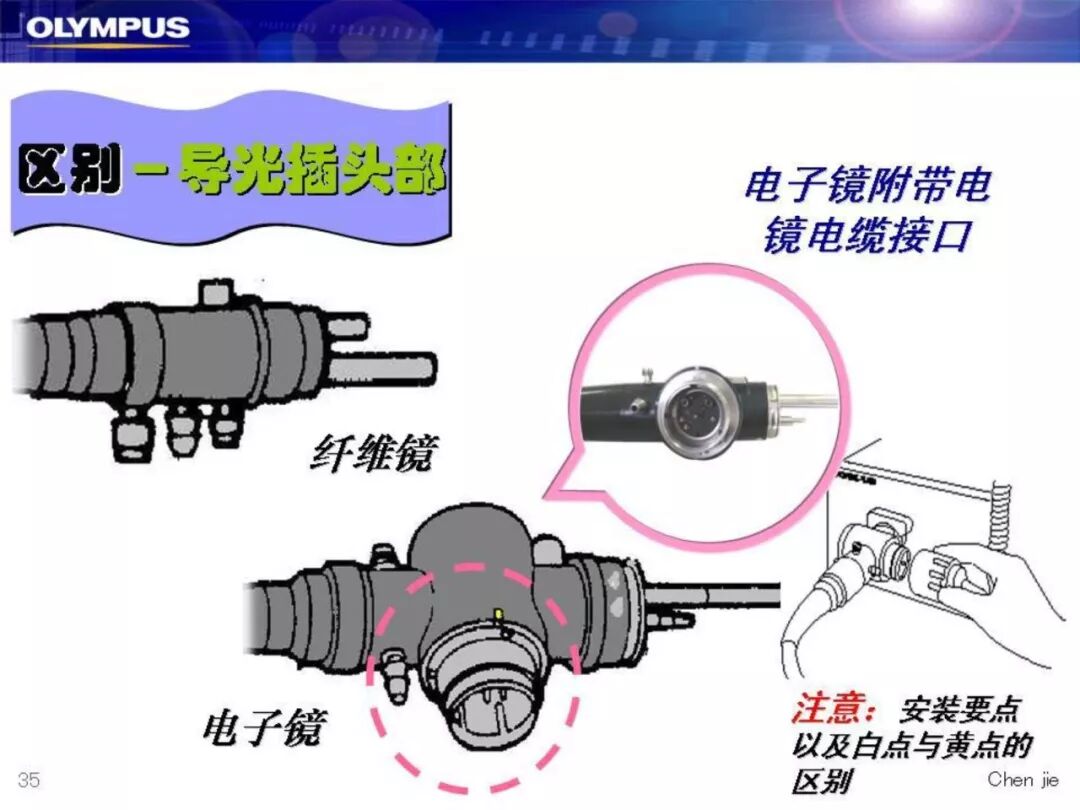 OLYMPUS

区别－导光插头部

电子镜附带电镜电缆接口

纤维镜

电子镜

注意：安装要点以及白点与黄点的区别

35

Chen jie