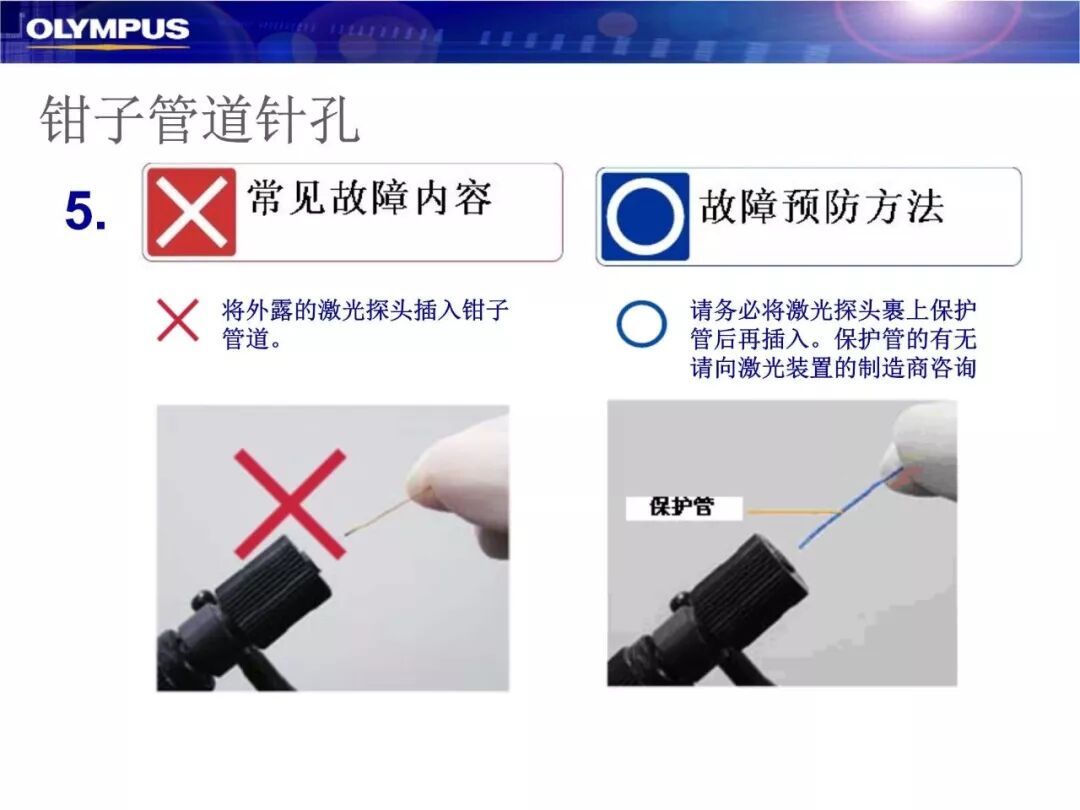 OLYMPUS

钳子管道针孔

5.

常见故障内容

故障预防方法

将外露的激光探头插入钳子管道。

请务必将激光探头裹上保护管后再插入。保护管的有无请向激光装置的制造商咨询

保护管