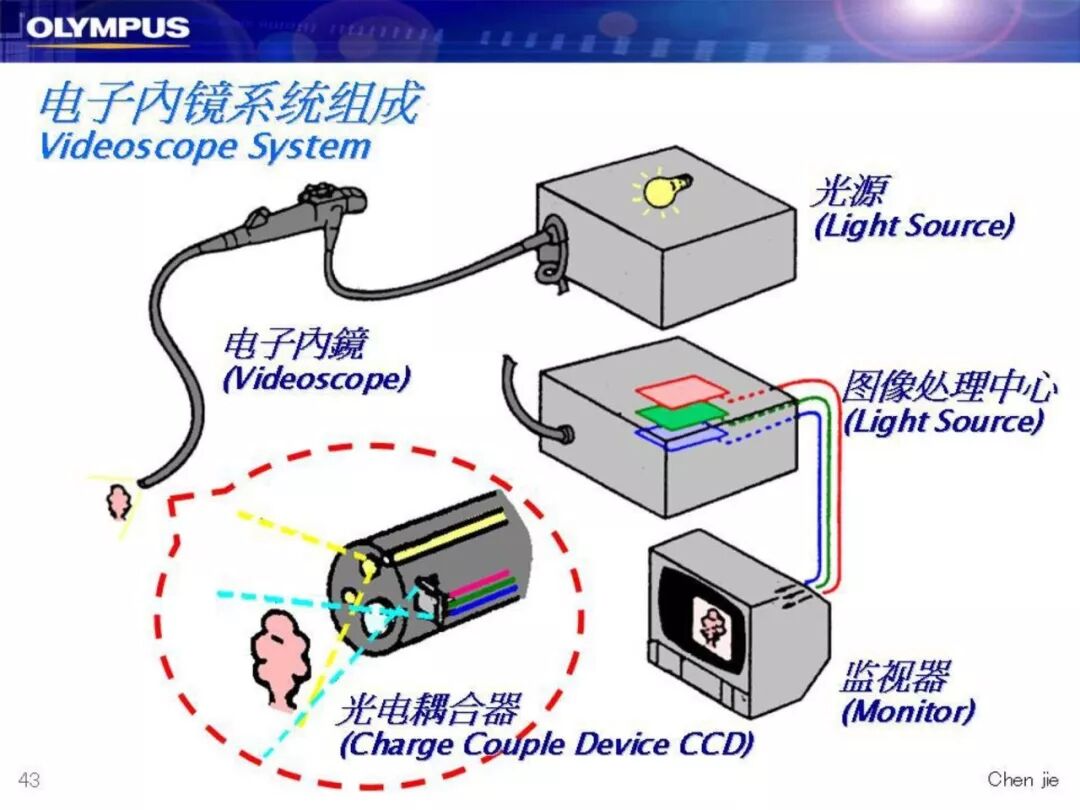 OLYMPUS

电子内镜系统组成
Videoscope System

光源
(Light Source)

电子内鏡
(Videoscope)

图像处理中心
(Light Source)

监视器
(Monitor)

光电耦合器
(Charge Couple Device CCD)

43

Chen jie