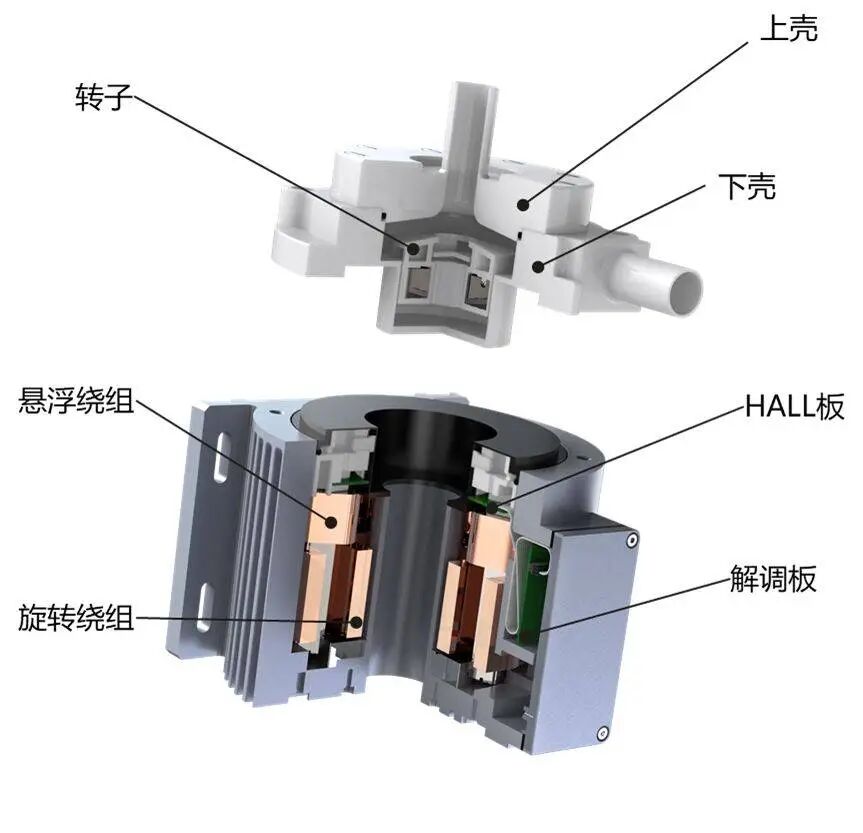 上壳

转子

下壳

悬浮绕组

HALL板

解调板

旋转绕组