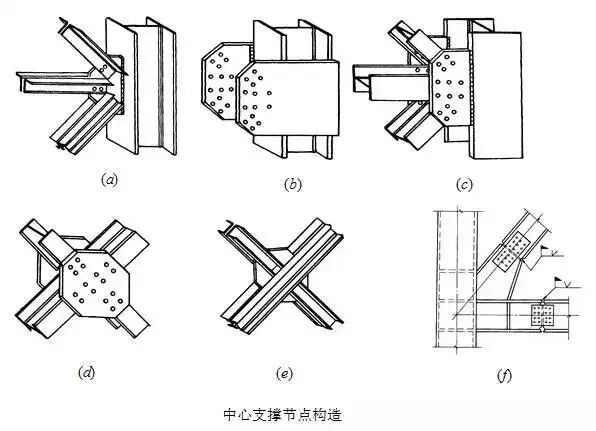 (a)

(b)

(c)

(d)

(e)

(f)

中心支撑节点构造